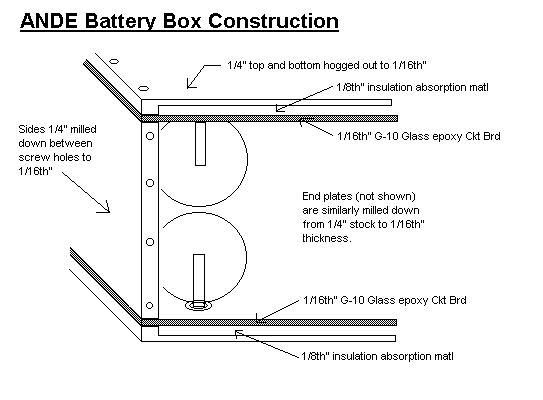 ANDE Battery Box Construction

1/4" top and bottom hogged out to 1/16th"

1/8th" insulation absorption matl

1/16th" G-10 Glass epoxy Ckt Brd

Sides 1/4" milled down between screw holes to 1/16th"

End plates (not shown) are similarly milled down from 1/4" stock to 1/16th" thickness.

1/16th" G-10 Glass epoxy Ckt Brd

1/8th" insulation absorption matl