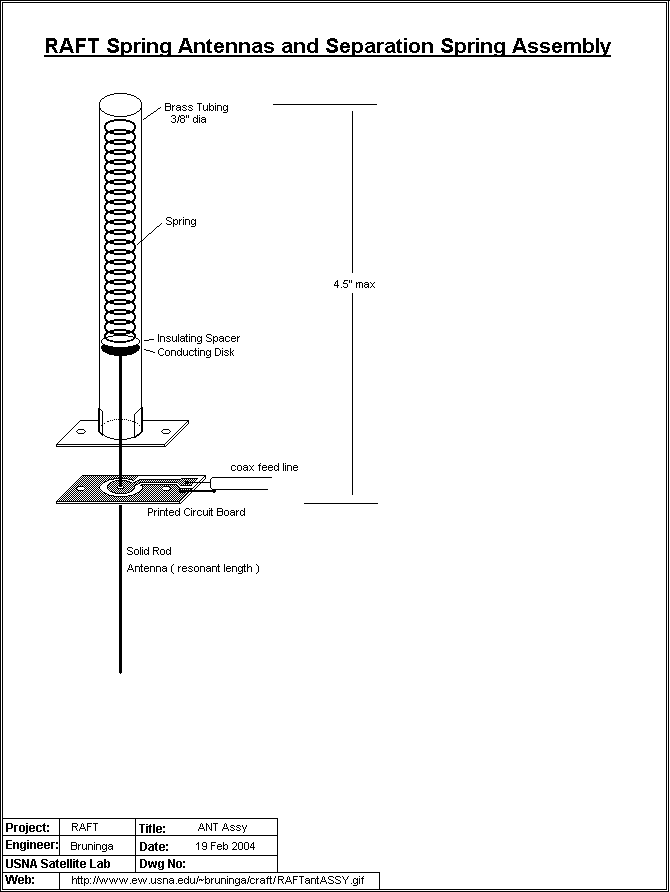 RAFT Spring Antennas and Separation Spring Assembly

Brass Tubing 3/8" dia

Spring

4.5" max

Insulating Spacer
Conducting Disk

coax feed line

Printed Circuit Board

Solid Rod
Antenna ( resonant length )

| Project: | RAFT | Title: | ANT Assy |
|---|---|---|---|
| Engineer: | Bruninga | Date: | 19 Feb 2004 |
| USNA Satellite Lab | | Dwg No: | |
| Web: | http://www.ew.usna.edu/~bruninga/craft/RAFTantASSY.gif | | |