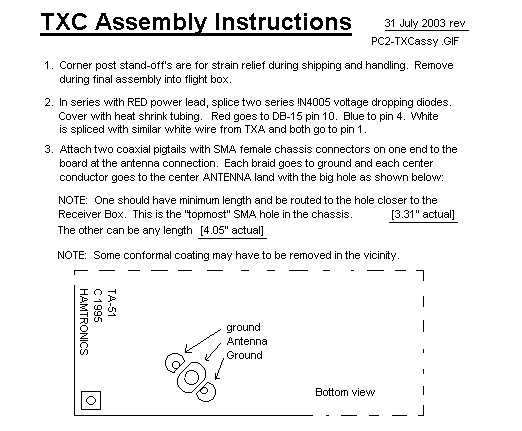 TXC Assembly Instructions

31 July 2003 rev

PC2-TXCassy .GIF

1. Corner post stand-off's are for strain relief during shipping and handling. Remove during final assembly into flight box.

2. In series with RED power lead, splice two series !N4005 voltage dropping diodes. Cover with heat shrink tubing. Red goes to DB-15 pin 10. Blue to pin 4. White is spliced with similar white wire from TXA and both go to pin 1.

3. Attach two coaxial pigtails with SMA female chassis connectors on one end to the board at the antenna connection. Each braid goes to ground and each center conductor goes to the center ANTENNA land with the big hole as shown below:

NOTE: One should have minimum length and be routed to the hole closer to the Receiver Box. This is the "topmost" SMA hole in the chassis. [3.31" actual]
The other can be any length [4.05" actual]

NOTE: Some conformal coating may have to be removed in the vicinity.

TA-51
C 1995
HAMTRONICS

ground
Antenna
Ground

Bottom view