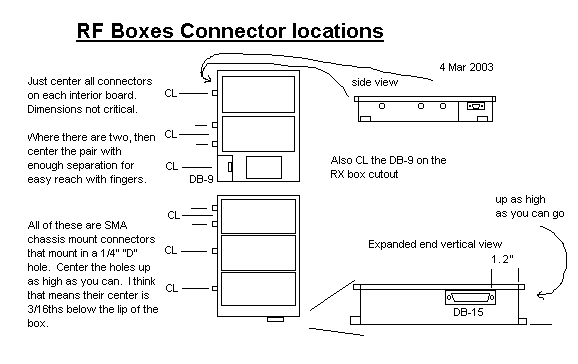 RF Boxes Connector locations

4 Mar 2003

Just center all connectors on each interior board. Dimensions not critical.

Where there are two, then center the pair with enough separation for easy reach with fingers.

All of these are SMA chassis mount connectors that mount in a 1/4" "D" hole. Center the holes up as high as you can. I think that means their center is 3/16ths below the lip of the box.

CL

CL

CL

DB-9

CL

CL

CL

side view

Also CL the DB-9 on the RX box cutout

up as high as you can go

Expanded end vertical view

1.2"

DB-15