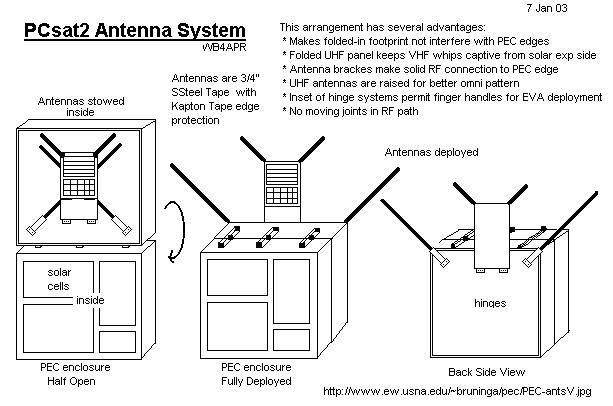 7 Jan 03

PCsat2 Antenna System
WB4APR

This arrangement has several advantages:
* Makes folded-in footprint not interfere with PEC edges
* Folded UHF panel keeps VHF whips captive from solar exp side
* Antenna brackes make solid RF connection to PEC edge
* UHF antennas are raised for better omni pattern
* Inset of hinge systems permit finger handles for EVA deployment
* No moving joints in RF path

Antennas are 3/4" SSteel Tape with Kapton Tape edge protection

Antennas stowed inside

Antennas deployed

solar cells inside

hinges

PEC enclosure Half Open

PEC enclosure Fully Deployed

Back Side View

http://www.ew.usna.edu/~bruninga/pec/PEC-antsV.jpg