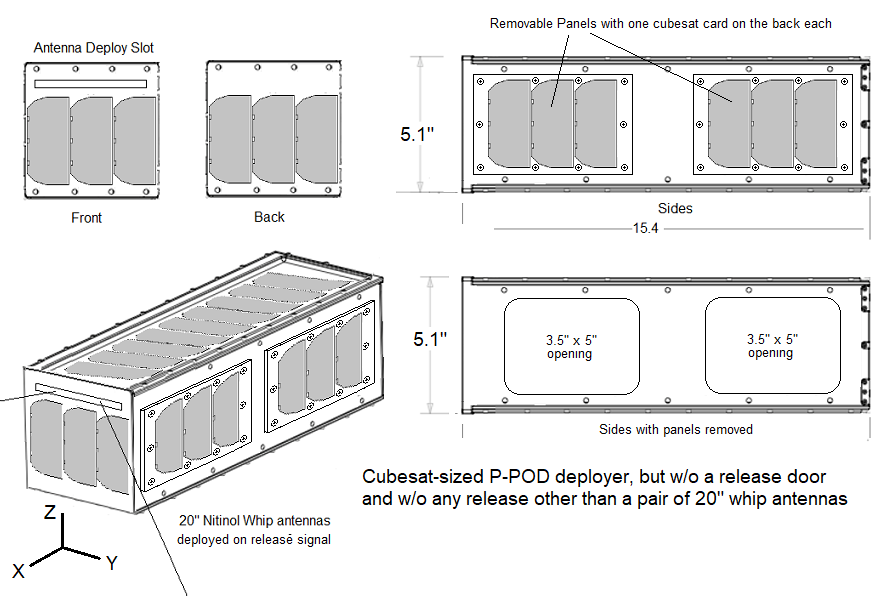 Antenna Deploy Slot

Front

Back

Removable Panels with one cubesat card on the back each

5.1"

Sides

15.4

5.1"

3.5" x 5" opening

3.5" x 5" opening

Sides with panels removed

Cubesat-sized P-POD deployer, but w/o a release door and w/o any release other than a pair of 20" whip antennas

20" Nitinol Whip antennas deployed on release signal

Z

X

Y